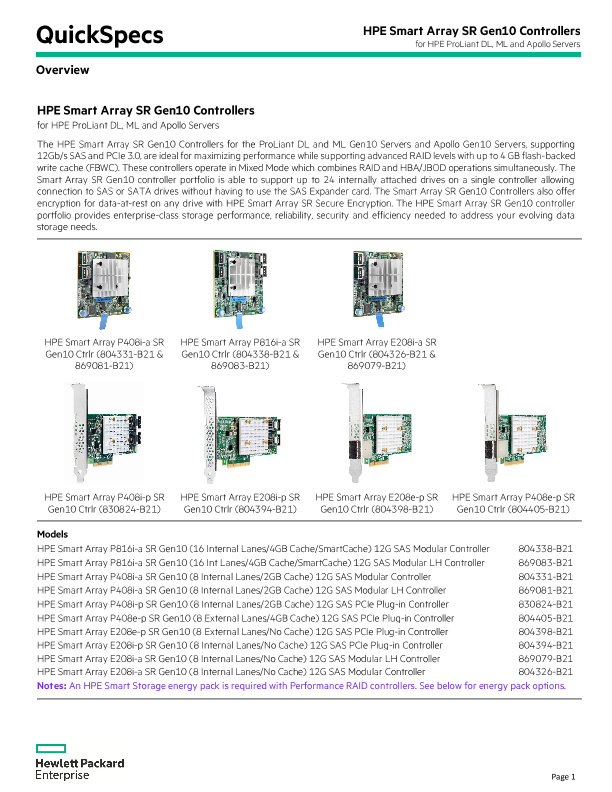 QuickSpecs

HPE Smart Array SR Gen10 Controllers
for HPE ProLiant DL, ML and Apollo Servers

Overview

HPE Smart Array SR Gen10 Controllers
for HPE ProLiant DL, ML and Apollo Servers

The HPE Smart Array SR Gen10 Controllers for the ProLiant DL and ML Gen10 Servers and Apollo Gen10 Servers, supporting 12Gb/s SAS and PCIe 3.0, are ideal for maximizing performance while supporting advanced RAID levels with up to 4 GB flash-backed write cache (FBWC). These controllers operate in Mixed Mode which combines RAID and HBA/JBOD operations simultaneously. The Smart Array SR Gen10 controller portfolio is able to support up to 24 internally attached drives on a single controller allowing connection to SAS or SATA drives without having to use the SAS Expander card. The Smart Array SR Gen10 Controllers also offer encryption for data-at-rest on any drive with HPE Smart Array SR Secure Encryption. The HPE Smart Array SR Gen10 controller portfolio provides enterprise-class storage performance, reliability, security and efficiency needed to address your evolving data storage needs.

HPE Smart Array P408i-a SR Gen10 Ctrlr (804331-B21 & 869081-B21)

HPE Smart Array P816i-a SR Gen10 Ctrlr (804338-B21 & 869083-B21)

HPE Smart Array E208i-a SR Gen10 Ctrlr (804326-B21 & 869079-B21)

HPE Smart Array P408i-p SR Gen10 Ctrlr (830824-B21)

HPE Smart Array E208i-p SR Gen10 Ctrlr (804394-B21)

HPE Smart Array E208e-p SR Gen10 Ctrlr (804398-B21)

HPE Smart Array P408e-p SR Gen10 Ctrlr (804405-B21)

Models

| | |
|---|---|
| HPE Smart Array P816i-a SR Gen10 (16 Internal Lanes/4GB Cache/SmartCache) 12G SAS Modular Controller | 804338-B21 |
| HPE Smart Array P816i-a SR Gen10 (16 Int Lanes/4GB Cache/SmartCache) 12G SAS Modular LH Controller | 869083-B21 |
| HPE Smart Array P408i-a SR Gen10 (8 Internal Lanes/2GB Cache) 12G SAS Modular Controller | 804331-B21 |
| HPE Smart Array P408i-a SR Gen10 (8 Internal Lanes/2GB Cache) 12G SAS Modular LH Controller | 869081-B21 |
| HPE Smart Array P408i-p SR Gen10 (8 Internal Lanes/2GB Cache) 12G SAS PCIe Plug-in Controller | 830824-B21 |
| HPE Smart Array P408e-p SR Gen10 (8 External Lanes/4GB Cache) 12G SAS PCIe Plug-in Controller | 804405-B21 |
| HPE Smart Array E208e-p SR Gen10 (8 External Lanes/No Cache) 12G SAS PCIe Plug-in Controller | 804398-B21 |
| HPE Smart Array E208i-p SR Gen10 (8 Internal Lanes/No Cache) 12G SAS PCIe Plug-in Controller | 804394-B21 |
| HPE Smart Array E208i-a SR Gen10 (8 Internal Lanes/No Cache) 12G SAS Modular LH Controller | 869079-B21 |
| HPE Smart Array E208i-a SR Gen10 (8 Internal Lanes/No Cache) 12G SAS Modular Controller | 804326-B21 |

Notes: An HPE Smart Storage energy pack is required with Performance RAID controllers. See below for energy pack options.

Hewlett Packard Enterprise

Page 1