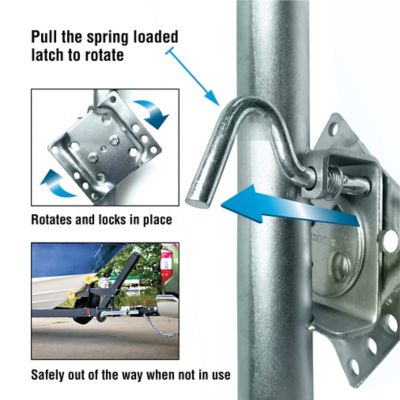 Pull the spring loaded latch to rotate

Rotates and locks in place

Safely out of the way when not in use