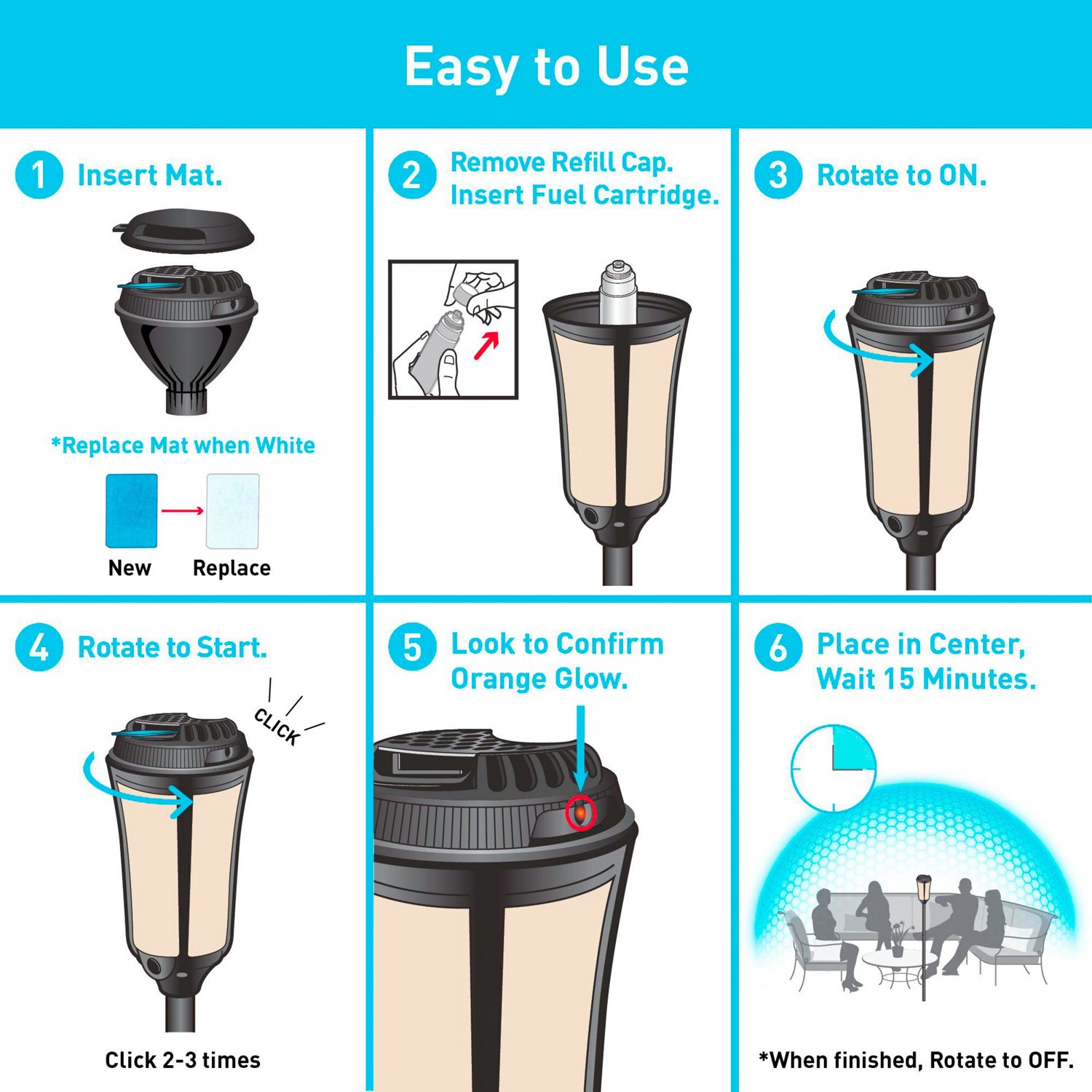 Easy to Use

1 Insert Mat.

*Replace Mat when White

New Replace

2 Remove Refill Cap. Insert Fuel Cartridge.

3 Rotate to ON.

4 Rotate to Start.

CLICK

Click 2-3 times

5 Look to Confirm Orange Glow.

6 Place in Center, Wait 15 Minutes.

*When finished, Rotate to OFF.