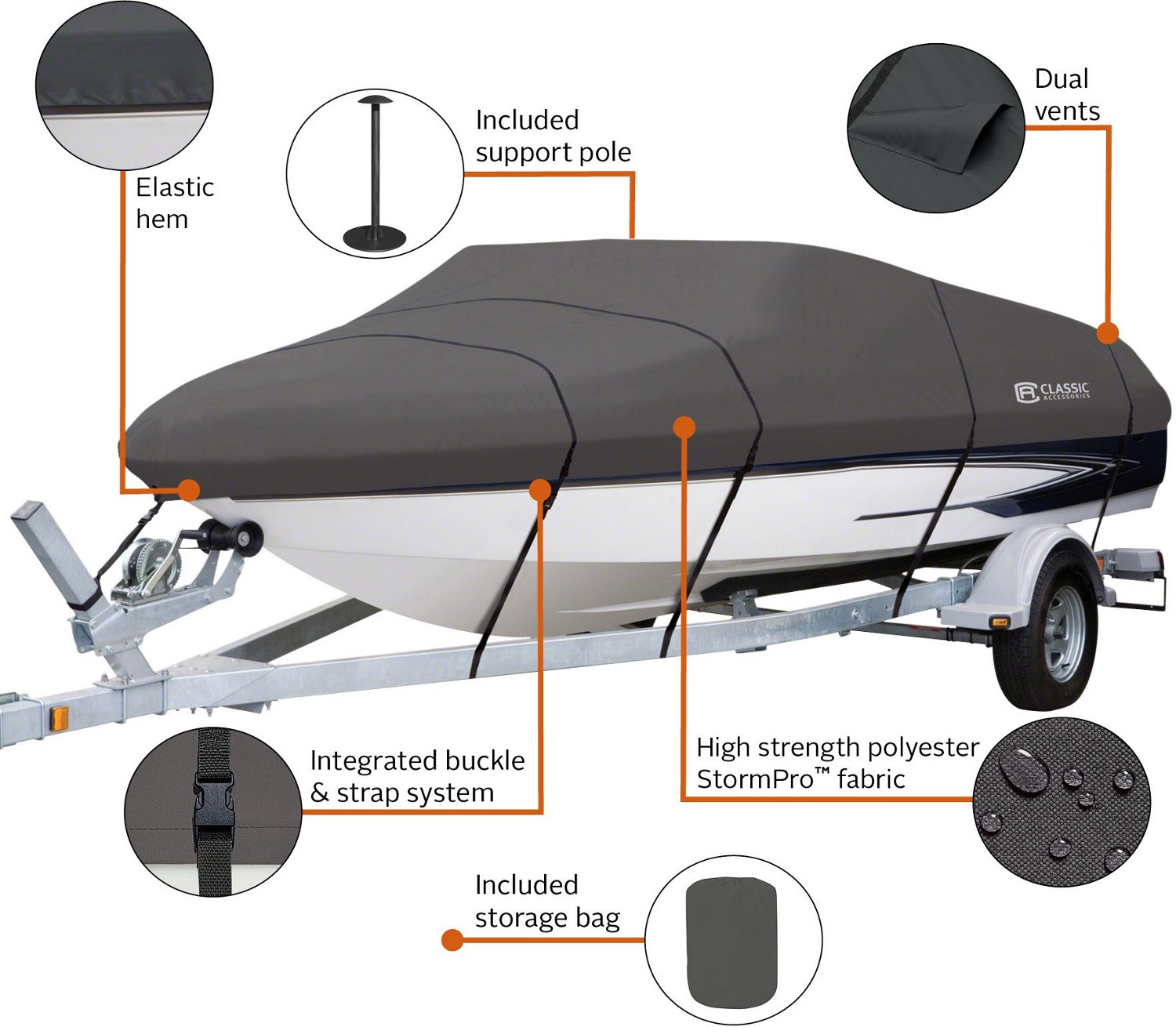 Elastic hem

Included support pole

Dual vents

CLASSIC ACCESSORIES

Integrated buckle & strap system

High strength polyester StormPro™ fabric

Included storage bag