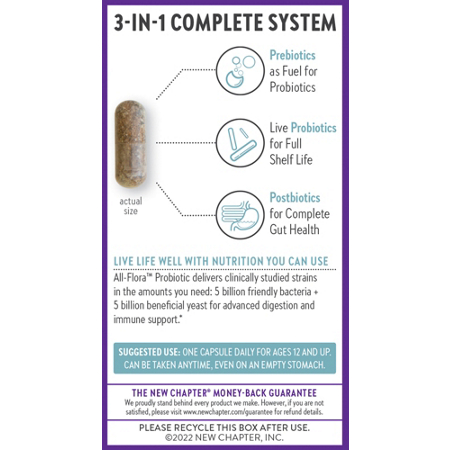 3-IN-1 COMPLETE SYSTEM

actual size

Prebiotics as Fuel for Probiotics

Live Probiotics for Full Shelf Life

Postbiotics for Complete Gut Health

LIVE LIFE WELL WITH NUTRITION YOU CAN USE

All-Flora™ Probiotic delivers clinically studied strains in the amounts you need: 5 billion friendly bacteria + 5 billion beneficial yeast for advanced digestion and immune support.*

SUGGESTED USE: ONE CAPSULE DAILY FOR AGES 12 AND UP. CAN BE TAKEN ANYTIME, EVEN ON AN EMPTY STOMACH.

THE NEW CHAPTER® MONEY-BACK GUARANTEE
We proudly stand behind every product we make. However, if you are not satisfied, please visit www.newchapter.com/guarantee for refund details.

PLEASE RECYCLE THIS BOX AFTER USE.
©2022 NEW CHAPTER, INC.