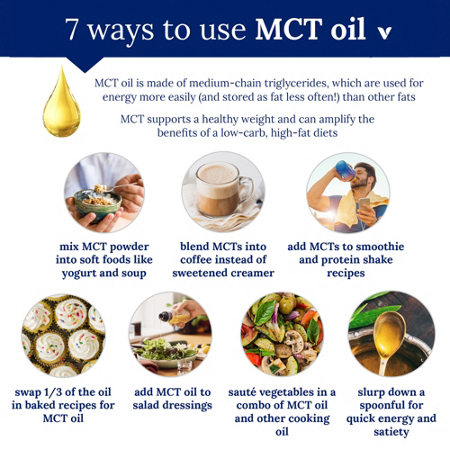 7 ways to use MCT oil v

MCT oil is made of medium-chain triglycerides, which are used for energy more easily (and stored as fat less often!) than other fats

MCT supports a healthy weight and can amplify the benefits of a low-carb, high-fat diets

mix MCT powder into soft foods like yogurt and soup

blend MCTs into coffee instead of sweetened creamer

add MCTs to smoothie and protein shake recipes

swap 1/3 of the oil in baked recipes for MCT oil

add MCT oil to salad dressings

sauté vegetables in a combo of MCT oil and other cooking oil

slurp down a spoonful for quick energy and satiety