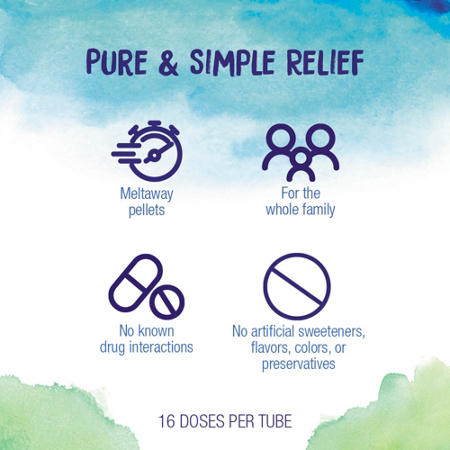 PURE & SIMPLE RELIEF

Meltaway pellets

For the whole family

No known drug interactions

No artificial sweeteners, flavors, colors, or preservatives

16 DOSES PER TUBE