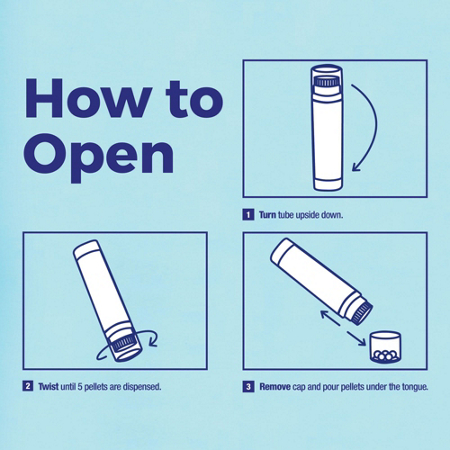 How to Open

1 Turn tube upside down.

2 Twist until 5 pellets are dispensed.

3 Remove cap and pour pellets under the tongue.