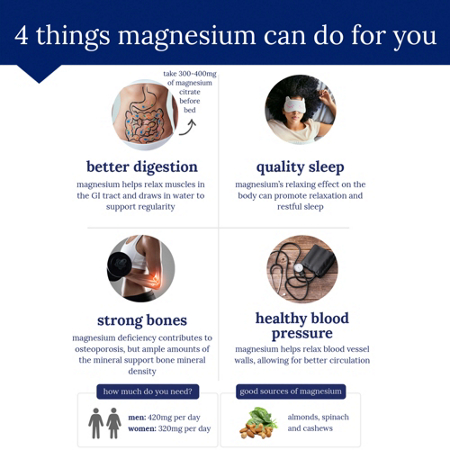 4 things magnesium can do for you

take 300-400mg of magnesium citrate before bed

better digestion
magnesium helps relax muscles in the GI tract and draws in water to support regularity

quality sleep
magnesium's relaxing effect on the body can promote relaxation and restful sleep

strong bones
magnesium deficiency contributes to osteoporosis, but ample amounts of the mineral support bone mineral density

healthy blood pressure
magnesium helps relax blood vessel walls, allowing for better circulation

how much do you need?
men: 420mg per day
women: 320mg per day

good sources of magnesium
almonds, spinach and cashews