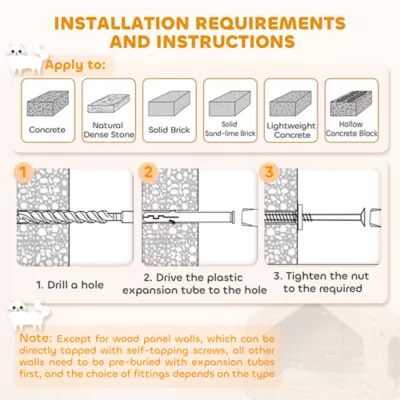 INSTALLATION REQUIREMENTS AND INSTRUCTIONS

Apply to:

Concrete

Natural Dense Stone

Solid Brick

Solid Sand-lime Brick

Lightweight Concrete

Hollow Concrete Block

1

2

3

1. Drill a hole

2. Drive the plastic expansion tube to the hole

3. Tighten the nut to the required

Note: Except for wood panel walls, which can be directly tapped with self-tapping screws, all other walls need to be pre-buried with expansion tubes first, and the choice of fittings depends on the type