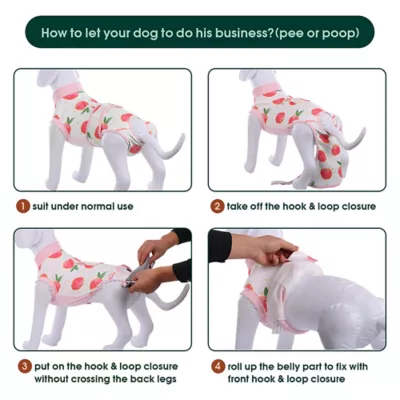 How to let your dog to do his business?(pee or poop)

1 suit under normal use

2 take off the hook & loop closure

3 put on the hook & loop closure without crossing the back legs

4 roll up the belly part to fix with front hook & loop closure