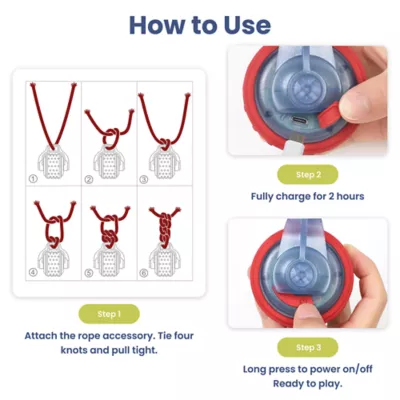 How to Use

①
②
③
④
⑤
⑥

Step 1

Attach the rope accessory. Tie four knots and pull tight.

Step 2

Fully charge for 2 hours

Step 3

Long press to power on/off
Ready to play.