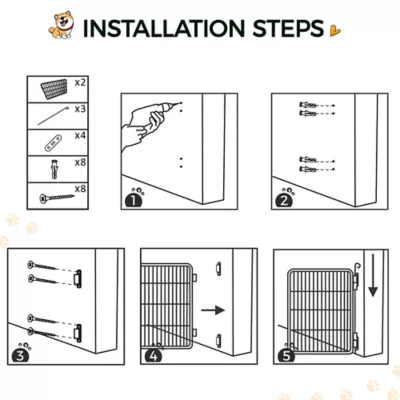 INSTALLATION STEPS

x2
x3
x4
x8
x8

1
2
3
4
5