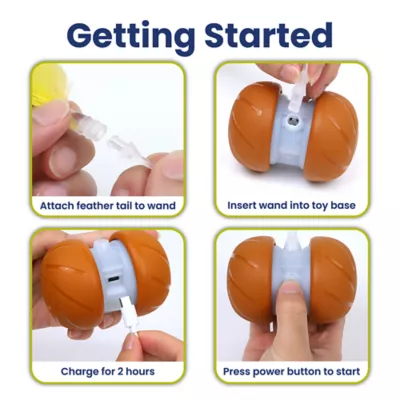 Getting Started

Attach feather tail to wand

Insert wand into toy base

Charge for 2 hours

Press power button to start