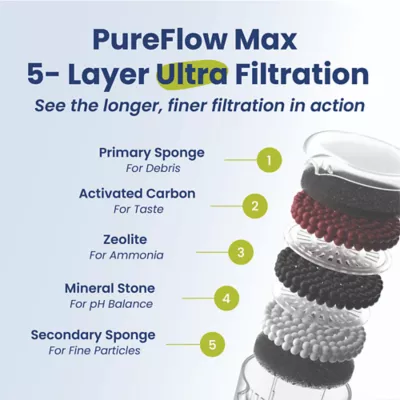 PureFlow Max
5- Layer Ultra Filtration
See the longer, finer filtration in action

Primary Sponge
For Debris
1

Activated Carbon
For Taste
2

Zeolite
For Ammonia
3

Mineral Stone
For pH Balance
4

Secondary Sponge
For Fine Particles
5