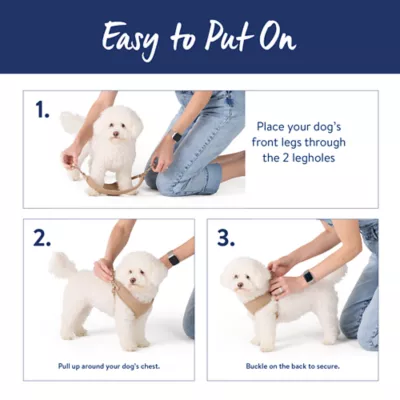 Easy to Put On

1.

Place your dog's front legs through the 2 legholes

2.

Pull up around your dog's chest.

3.

Buckle on the back to secure.