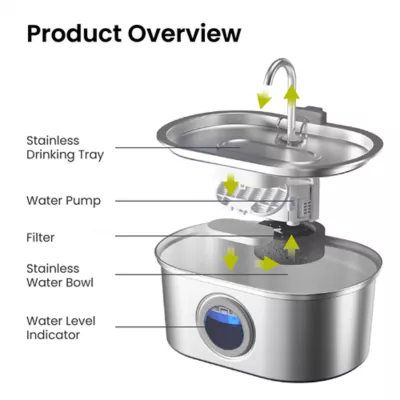 Product Overview

Stainless Drinking Tray

Water Pump

Filter

Stainless Water Bowl

Water Level Indicator