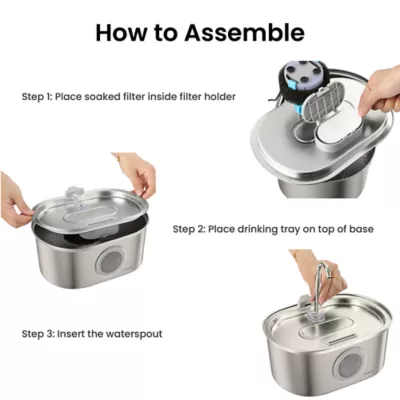 How to Assemble

Step 1: Place soaked filter inside filter holder

Step 2: Place drinking tray on top of base

Step 3: Insert the waterspout