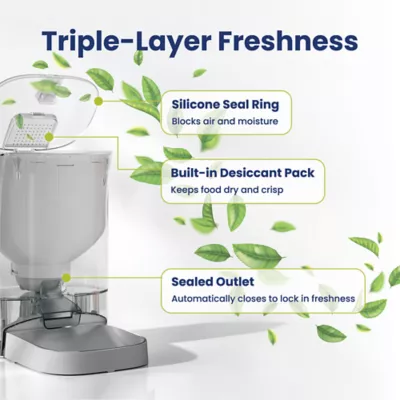 Triple-Layer Freshness

Silicone Seal Ring
Blocks air and moisture

Built-in Desiccant Pack
Keeps food dry and crisp

Sealed Outlet
Automatically closes to lock in freshness