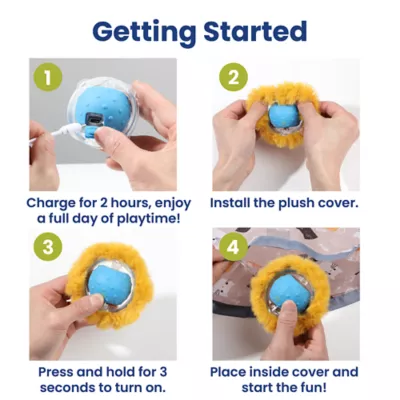 Getting Started

1

Charge for 2 hours, enjoy a full day of playtime!

2

Install the plush cover.

3

Press and hold for 3 seconds to turn on.

4

Place inside cover and start the fun!