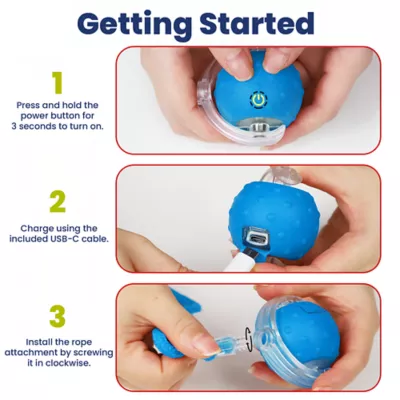 Getting Started

1

Press and hold the power button for 3 seconds to turn on.

2

Charge using the included USB-C cable.

3

Install the rope attachment by screwing it in clockwise.