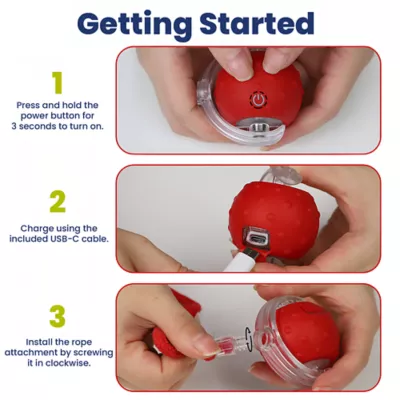 Getting Started

1

Press and hold the power button for 3 seconds to turn on.

2

Charge using the included USB-C cable.

3

Install the rope attachment by screwing it in clockwise.