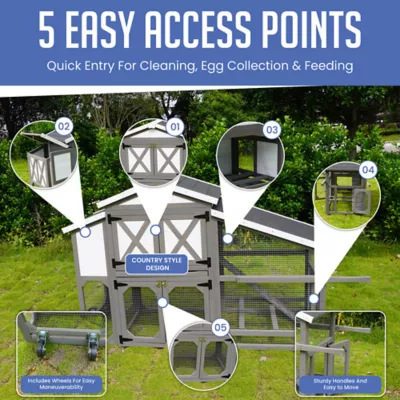 5 EASY ACCESS POINTS

Quick Entry For Cleaning, Egg Collection & Feeding

02

01

03

04

COUNTRY STYLE DESIGN

05

Includes Wheels For Easy Maneuverability

Sturdy Handles And Easy to Move