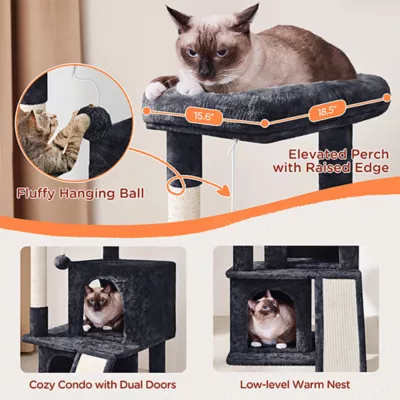 15.6"

18.5"

Elevated Perch with Raised Edge

Fluffy Hanging Ball

Cozy Condo with Dual Doors

Low-level Warm Nest