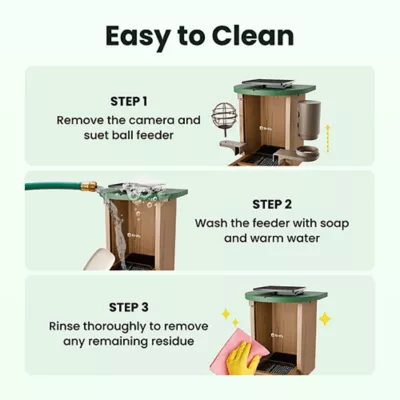 Easy to Clean

STEP 1
Remove the camera and suet ball feeder

STEP 2
Wash the feeder with soap and warm water

STEP 3
Rinse thoroughly to remove any remaining residue