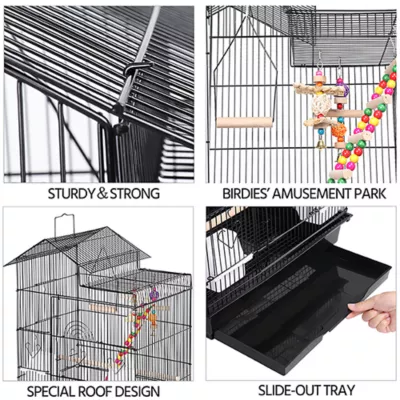 STURDY & STRONG

BIRDIES' AMUSEMENT PARK

SPECIAL ROOF DESIGN

SLIDE-OUT TRAY