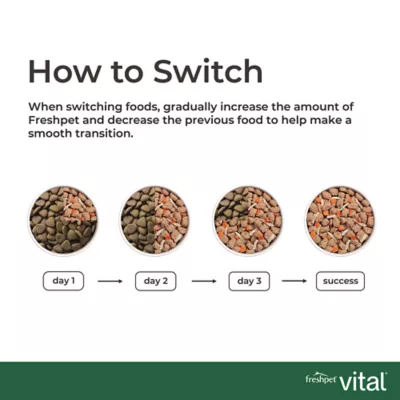 How to Switch

When switching foods, gradually increase the amount of Freshpet and decrease the previous food to help make a smooth transition.

day 1

day 2

day 3

success

freshpet vital