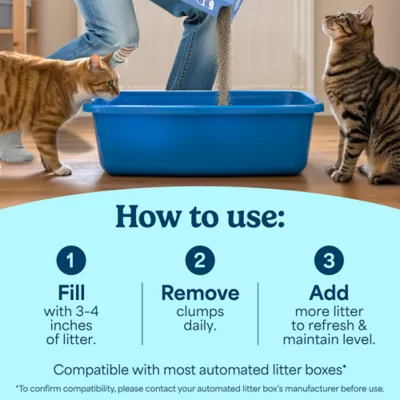 How to use:

1
Fill
with 3-4 inches of litter.

2
Remove
clumps daily.

3
Add
more litter to refresh & maintain level.

Compatible with most automated litter boxes*

*To confirm compatibility, please contact your automated litter box's manufacturer before use.