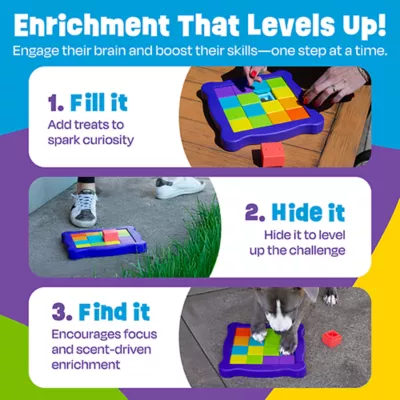 Enrichment That Levels Up!
Engage their brain and boost their skills—one step at a time.

1. Fill it
Add treats to spark curiosity

2. Hide it
Hide it to level up the challenge

3. Find it
Encourages focus and scent-driven enrichment