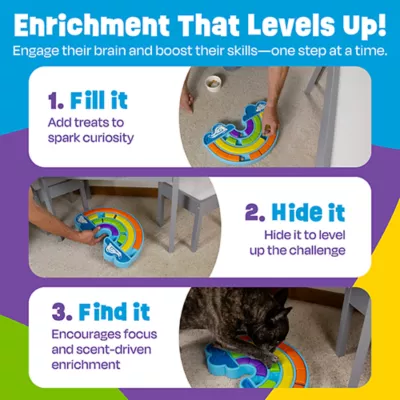 Enrichment That Levels Up!

Engage their brain and boost their skills—one step at a time.

1. Fill it

Add treats to spark curiosity

2. Hide it

Hide it to level up the challenge

3. Find it

Encourages focus and scent-driven enrichment