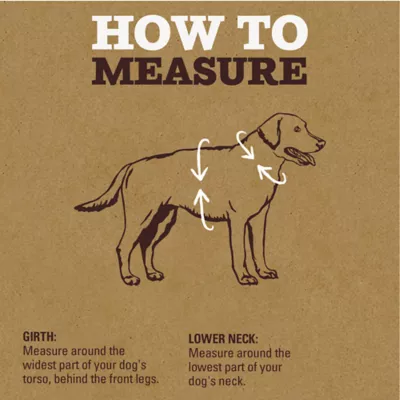 HOW TO
MEASURE

GIRTH:
Measure around the widest part of your dog's torso, behind the front legs.

LOWER NECK:
Measure around the lowest part of your dog's neck.