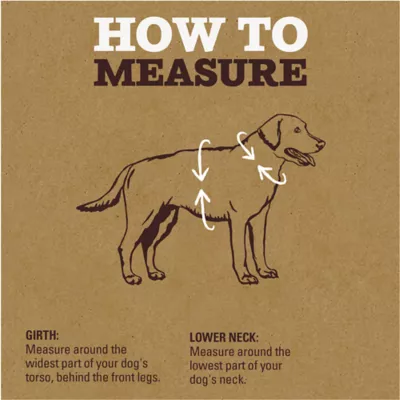 HOW TO
MEASURE

GIRTH:
Measure around the widest part of your dog's torso, behind the front legs.

LOWER NECK:
Measure around the lowest part of your dog's neck.