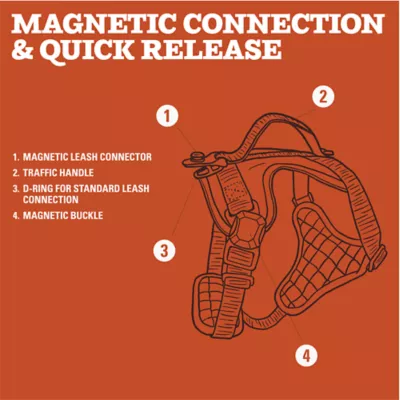 MAGNETIC CONNECTION & QUICK RELEASE

1. MAGNETIC LEASH CONNECTOR
2. TRAFFIC HANDLE
3. D-RING FOR STANDARD LEASH CONNECTION
4. MAGNETIC BUCKLE

1

2

3

4