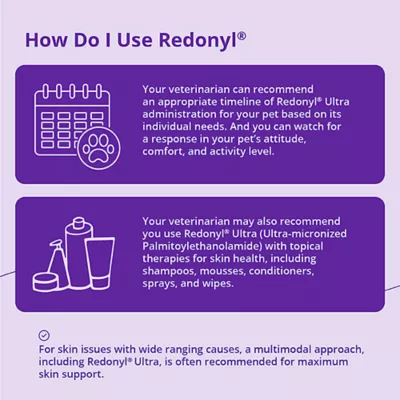 How Do I Use Redonyl®

Your veterinarian can recommend an appropriate timeline of Redonyl® Ultra administration for your pet based on its individual needs. And you can watch for a response in your pet's attitude, comfort, and activity level.

Your veterinarian may also recommend you use Redonyl® Ultra (Ultra-micronized Palmitoylethanolamide) with topical therapies for skin health, including shampoos, mousses, conditioners, sprays, and wipes.

For skin issues with wide ranging causes, a multimodal approach, including Redonyl® Ultra, is often recommended for maximum skin support.