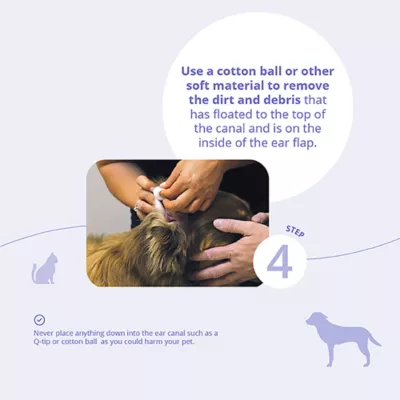 Use a cotton ball or other soft material to remove the dirt and debris that has floated to the top of the canal and is on the inside of the ear flap.

STEP

4

Never place anything down into the ear canal such as a Q-tip or cotton ball  as you could harm your pet.