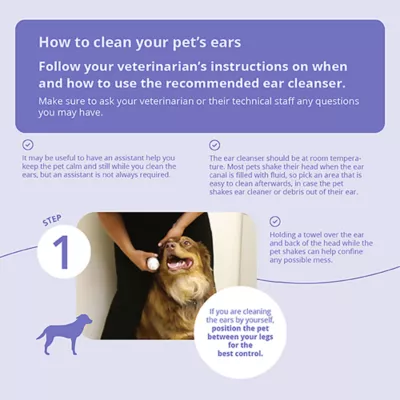 How to clean your pet's ears

Follow your veterinarian's instructions on when and how to use the recommended ear cleanser.

Make sure to ask your veterinarian or their technical staff any questions you may have.

It may be useful to have an assistant help you keep the pet calm and still while you clean the ears, but an assistant is not always required.

The ear cleanser should be at room temperature. Most pets shake their head when the ear canal is filled with fluid, so pick an area that is easy to clean afterwards, in case the pet shakes ear cleaner or debris out of their ear.

STEP

1

Holding a towel over the ear and back of the head while the pet shakes can help confine any possible mess.

If you are cleaning the ears by yourself, position the pet between your legs for the best control.