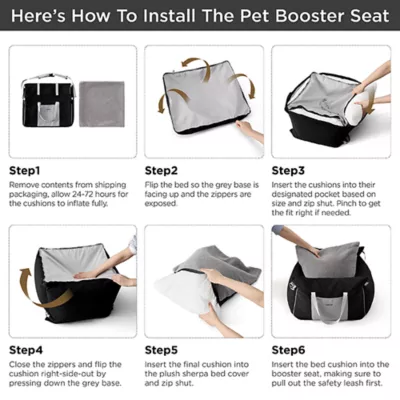 Here's How To Install The Pet Booster Seat

Step1
Remove contents from shipping packaging, allow 24-72 hours for the cushions to inflate fully.

Step2
Flip the bed so the grey base is facing up and the zippers are exposed.

Step3
Insert the cushions into their designated pocket based on size and zip shut. Pinch to get the fit right if needed.

Step4
Close the zippers and flip the cushion right-side-out by pressing down the grey base.

Step5
Insert the final cushion into the plush sherpa bed cover and zip shut.

Step6
Insert the bed cushion into the booster seat, making sure to pull out the safety leash first.