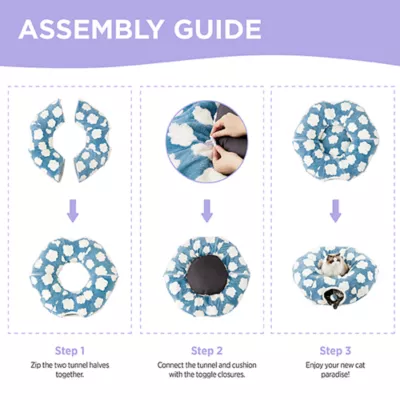 ASSEMBLY GUIDE

Step 1
Zip the two tunnel halves together.

Step 2
Connect the tunnel and cushion with the toggle closures.

Step 3
Enjoy your new cat paradise!