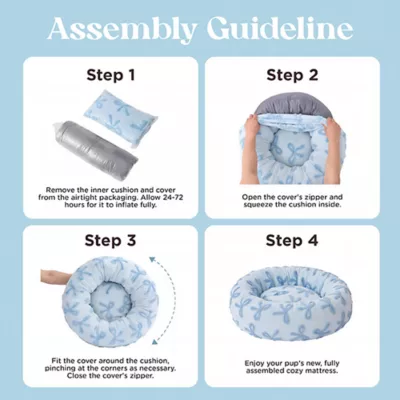 Assembly Guideline

Step 1

Remove the inner cushion and cover from the airtight packaging. Allow 24-72 hours for it to inflate fully.

Step 2

Open the cover's zipper and squeeze the cushion inside.

Step 3

Fit the cover around the cushion, pinching at the corners as necessary. Close the cover's zipper.

Step 4

Enjoy your pup's new, fully assembled cozy mattress.