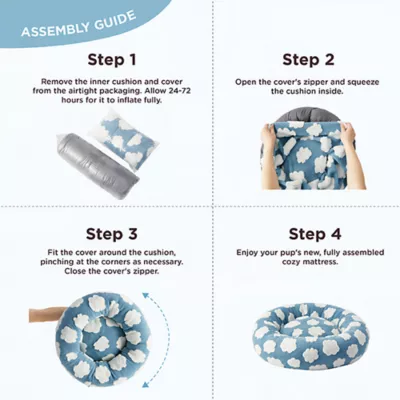 ASSEMBLY GUIDE

Step 1

Remove the inner cushion and cover from the airtight packaging. Allow 24-72 hours for it to inflate fully.

Step 2

Open the cover's zipper and squeeze the cushion inside.

Step 3

Fit the cover around the cushion, pinching at the corners as necessary. Close the cover's zipper.

Step 4

Enjoy your pup's new, fully assembled cozy mattress.