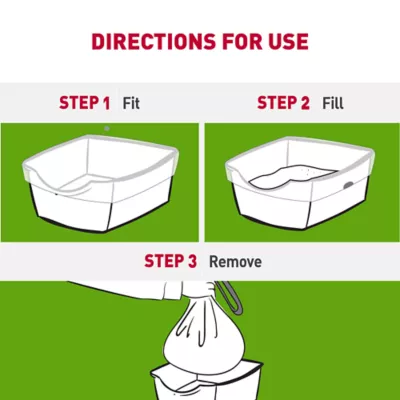 DIRECTIONS FOR USE

STEP 1 Fit

STEP 2 Fill

STEP 3 Remove