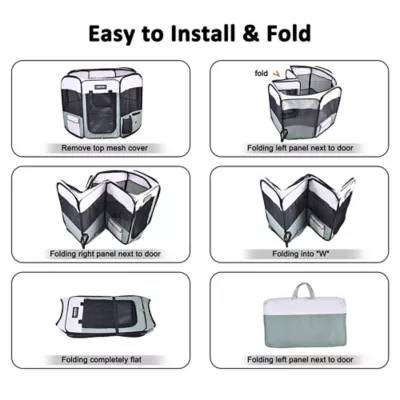 Easy to Install & Fold

Remove top mesh cover

fold

Folding left panel next to door

Folding right panel next to door

Folding into "W"

Folding completely flat

Folding left panel next to door