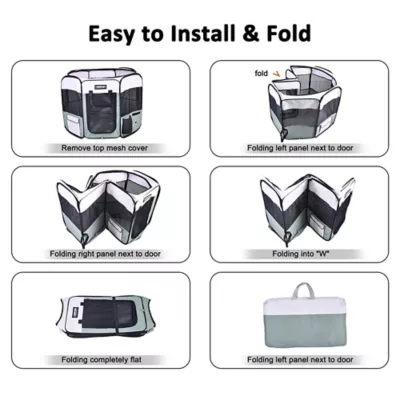 Easy to Install & Fold

Remove top mesh cover

fold

Folding left panel next to door

Folding right panel next to door

Folding into "W"

Folding completely flat

Folding left panel next to door