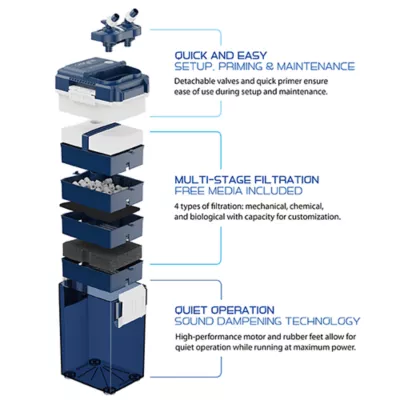 QUICK AND EASY
SETUP, PRIMING & MAINTENANCE

Detachable valves and quick primer ensure ease of use during setup and maintenance.

MULTI-STAGE FILTRATION
FREE MEDIA INCLUDED

4 types of filtration: mechanical, chemical, and biological with capacity for customization.

QUIET OPERATION
SOUND DAMPENING TECHNOLOGY

High-performance motor and rubber feet allow for quiet operation while running at maximum power.