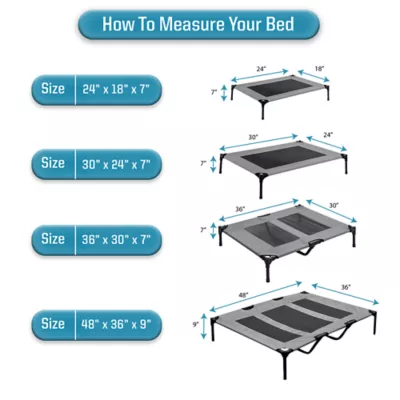 How To Measure Your Bed

Size 24" x 18" x 7"

24"
18"
7"

Size 30" x 24" x 7"

30"
24"
7"

Size 36" x 30" x 7"

36"
30"
7"

Size 48" x 36" x 9"

48"
36"
9"