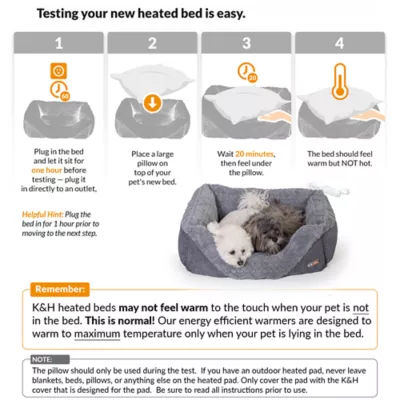 Testing your new heated bed is easy.

1

60

Plug in the bed and let it sit for one hour before testing — plug it in directly to an outlet.

Helpful Hint: Plug the bed in for 1 hour prior to moving to the next step.

2

Place a large pillow on top of your pet's new bed.

3

20

Wait 20 minutes, then feel under the pillow.

4

The bed should feel warm but NOT hot.

Remember:

K&H heated beds may not feel warm to the touch when your pet is not in the bed. This is normal! Our energy efficient warmers are designed to warm to maximum temperature only when your pet is lying in the bed.

NOTE:

The pillow should only be used during the test. If you have an outdoor heated pad, never leave blankets, beds, pillows, or anything else on the heated pad. Only cover the pad with the K&H cover that is designed for the pad. Be sure to read all instructions prior to use.