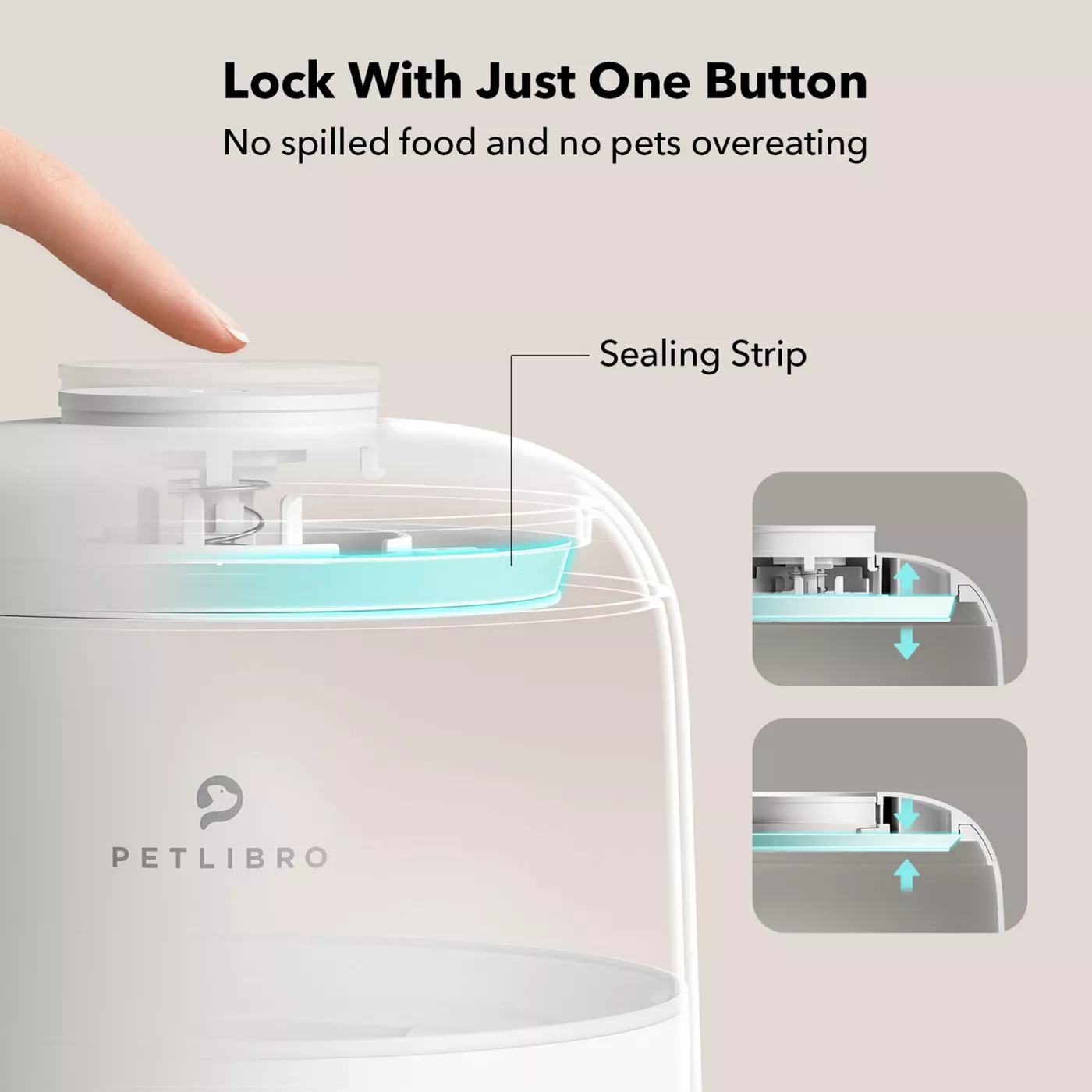 Lock With Just One Button
No spilled food and no pets overeating

Sealing Strip

PETLIBRO