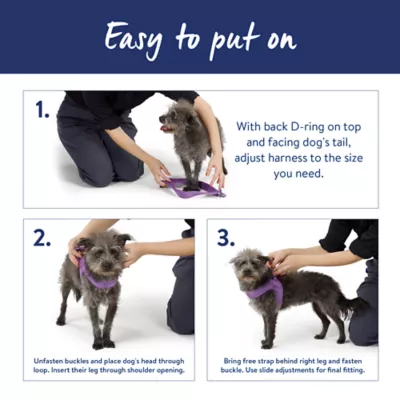 Easy to put on

1.

With back D-ring on top and facing dog's tail, adjust harness to the size you need.

2.

Unfasten buckles and place dog's head through loop. Insert their leg through shoulder opening.

3.

Bring free strap behind right leg and fasten buckle. Use slide adjustments for final fitting.