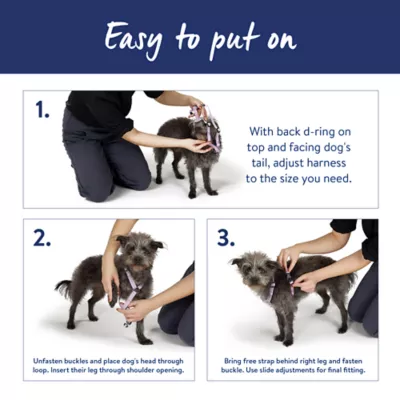 Easy to put on

1.

With back d-ring on top and facing dog's tail, adjust harness to the size you need.

2.

Unfasten buckles and place dog's head through loop. Insert their leg through shoulder opening.

3.

Bring free strap behind right leg and fasten buckle. Use slide adjustments for final fitting.