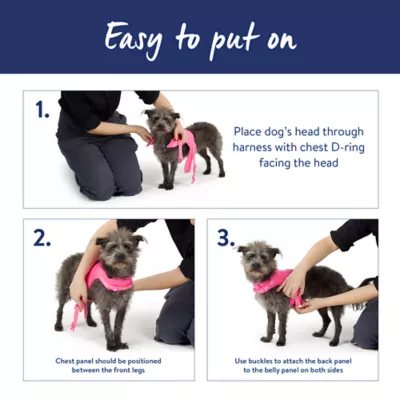 Easy to put on

1.

Place dog's head through harness with chest D-ring facing the head

2.

Chest panel should be positioned between the front legs

3.

Use buckles to attach the back panel to the belly panel on both sides